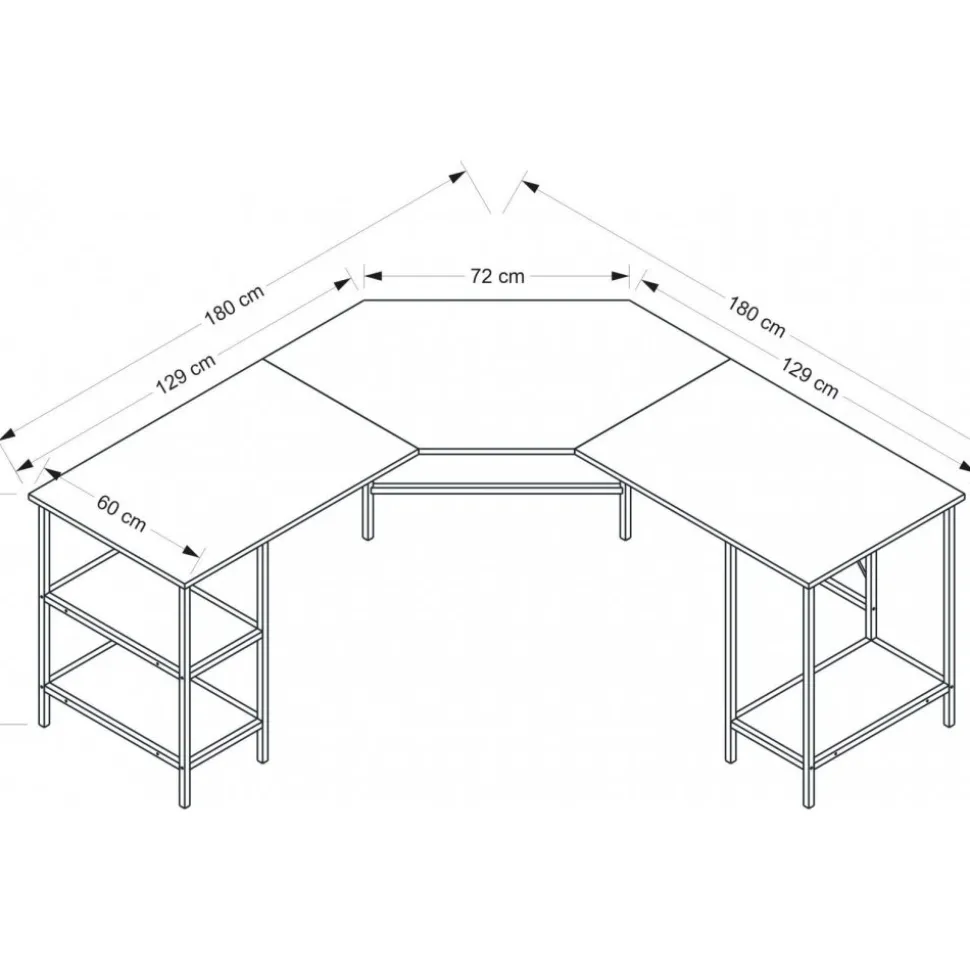 180 cm
129 cm
72 cm
180 cm
129 cm
60 cm