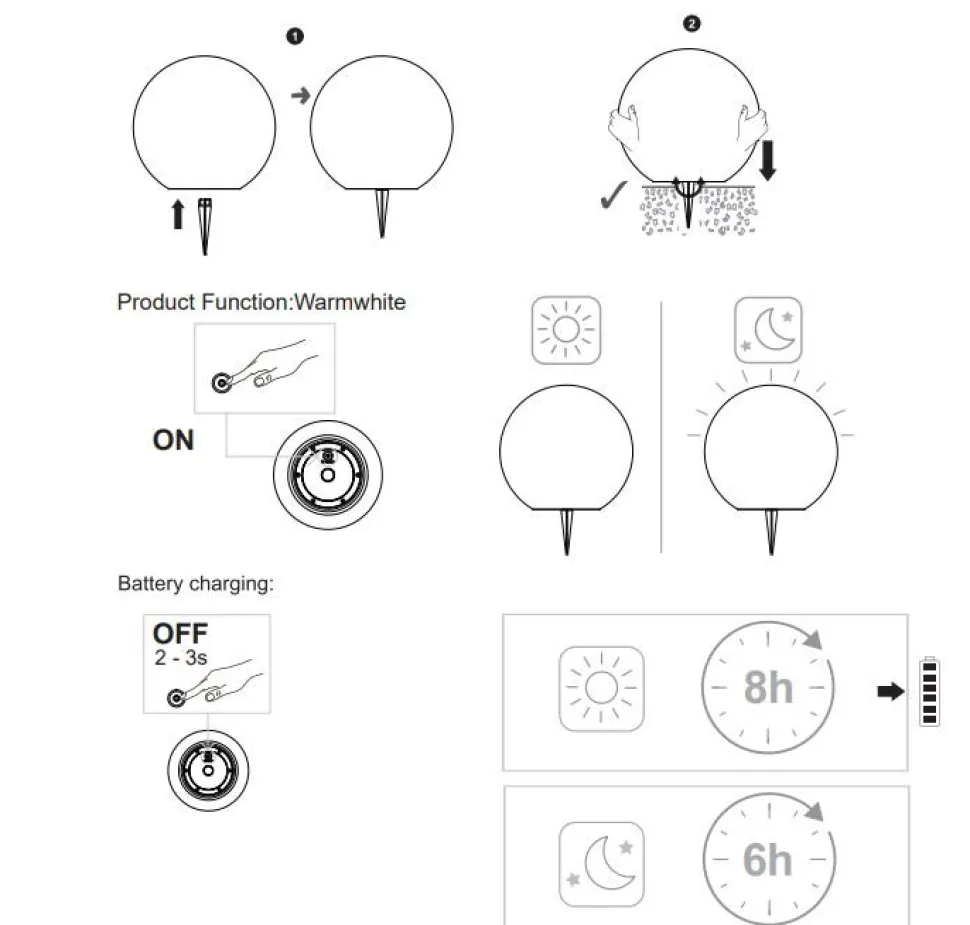 1

2

Product Function:Warmwhite

ON

Battery charging:

OFF
2 - 3s

8h

6h