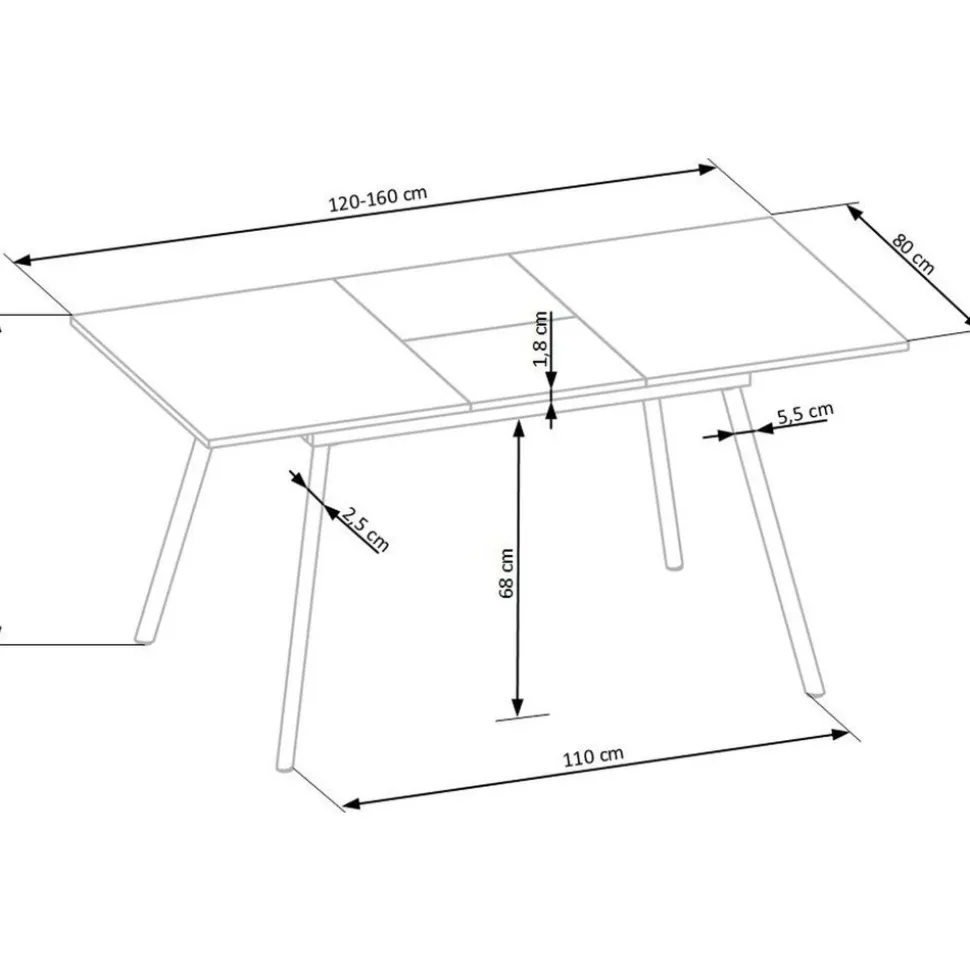 120-160 cm

80 cm

1,8 cm

5,5 cm

2,5 cm

68 cm

110 cm